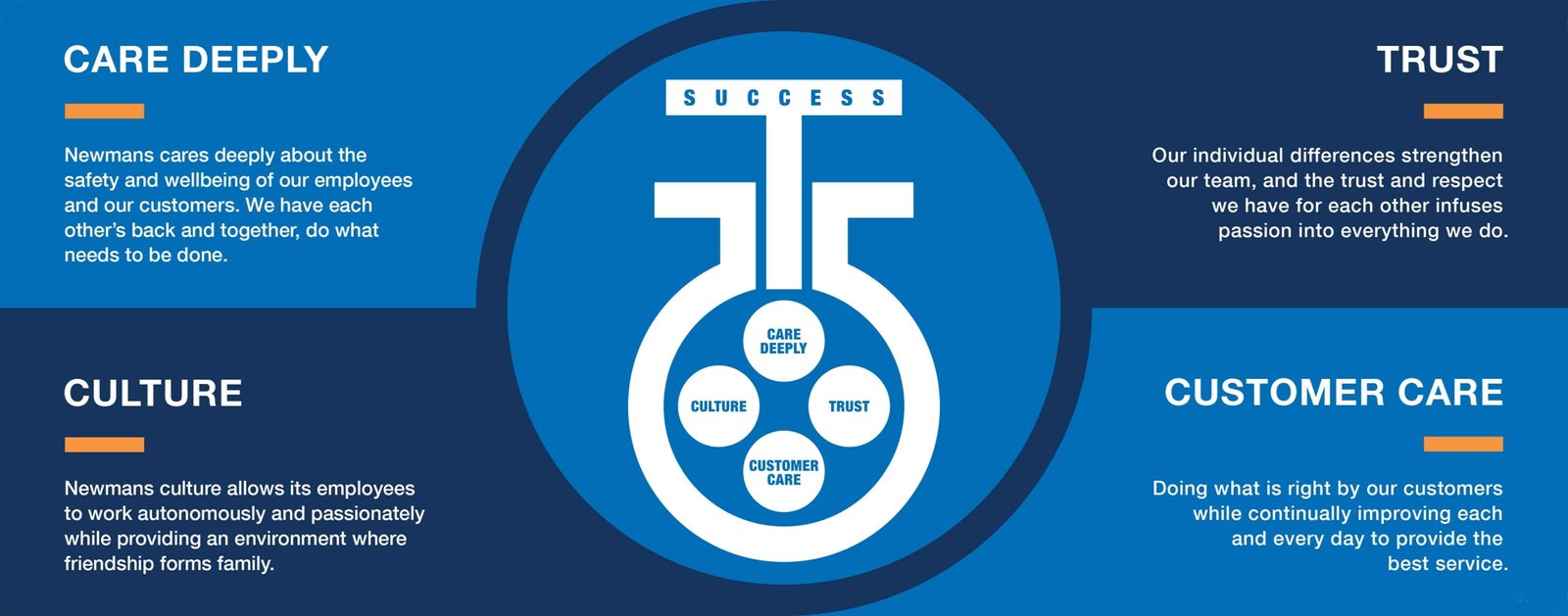 CARE DEEPLY

Newmans cares deeply about the safety and wellbeing of our employees and our customers. We have each other's back and together, do what needs to be done.

CULTURE

Newmans culture allows its employees to work autonomously and passionately while providing an environment where friendship forms family.

SUCCESS

CARE DEEPLY

CULTURE

TRUST

CUSTOMER CARE

TRUST

Our individual differences strengthen our team, and the trust and respect we have for each other infuses passion into everything we do.

CUSTOMER CARE

Doing what is right by our customers while continually improving each and every day to provide the best service.