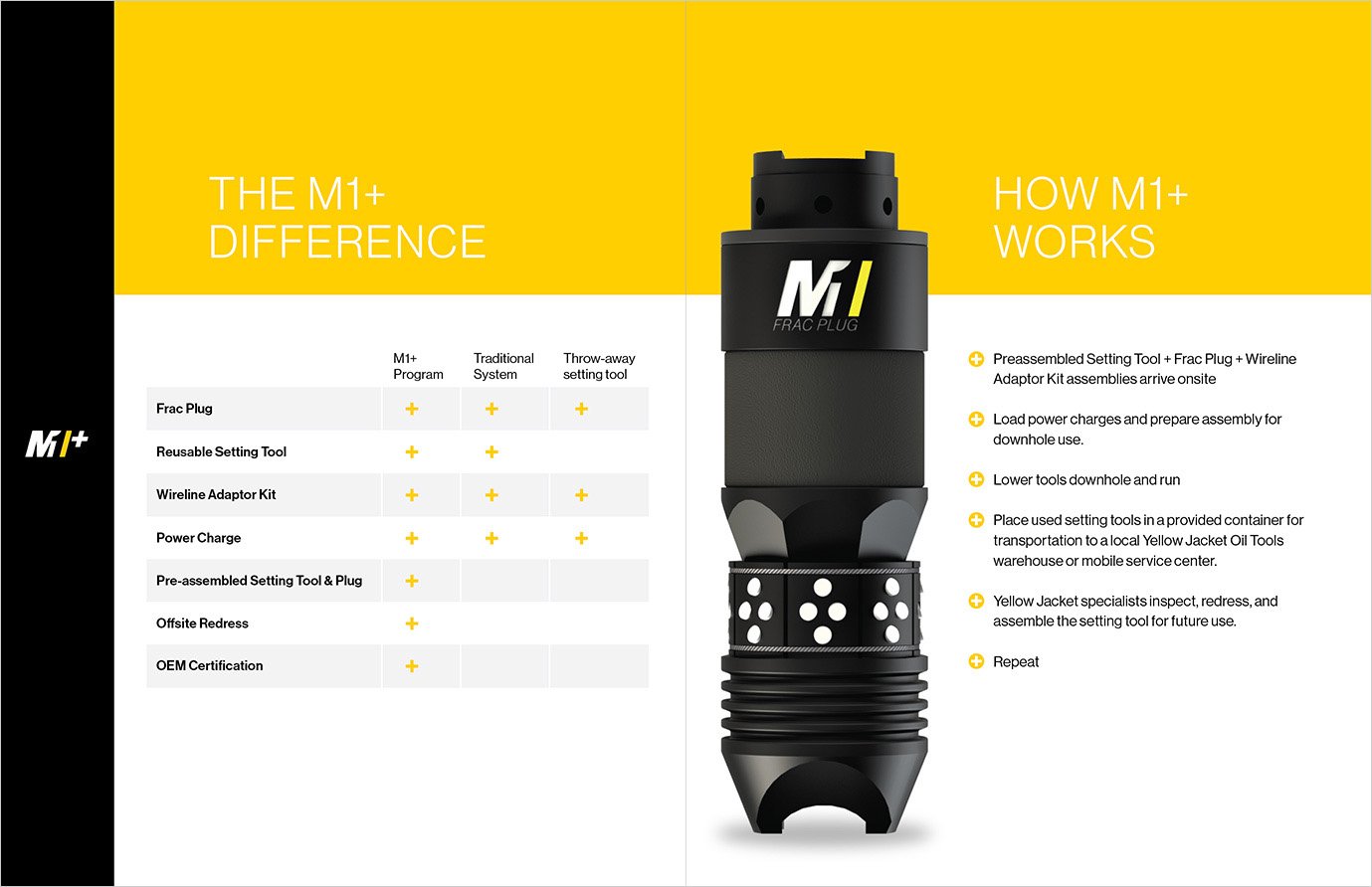 M1+

THE M1+ DIFFERENCE

| | M1+ Program | Traditional System | Throw-away setting tool |
|---|---|---|---|
| Frac Plug | + | + | + |
| Reusable Setting Tool | + | + | |
| Wireline Adaptor Kit | + | + | + |
| Power Charge | + | + | + |
| Pre-assembled Setting Tool & Plug | + | | |
| Offsite Redress | + | | |
| OEM Certification | + | | |

M1
FRAC PLUG

HOW M1+ WORKS

Preassembled Setting Tool + Frac Plug + Wireline Adaptor Kit assemblies arrive onsite

Load power charges and prepare assembly for downhole use.

Lower tools downhole and run

Place used setting tools in a provided container for transportation to a local Yellow Jacket Oil Tools warehouse or mobile service center.

Yellow Jacket specialists inspect, redress, and assemble the setting tool for future use.

Repeat